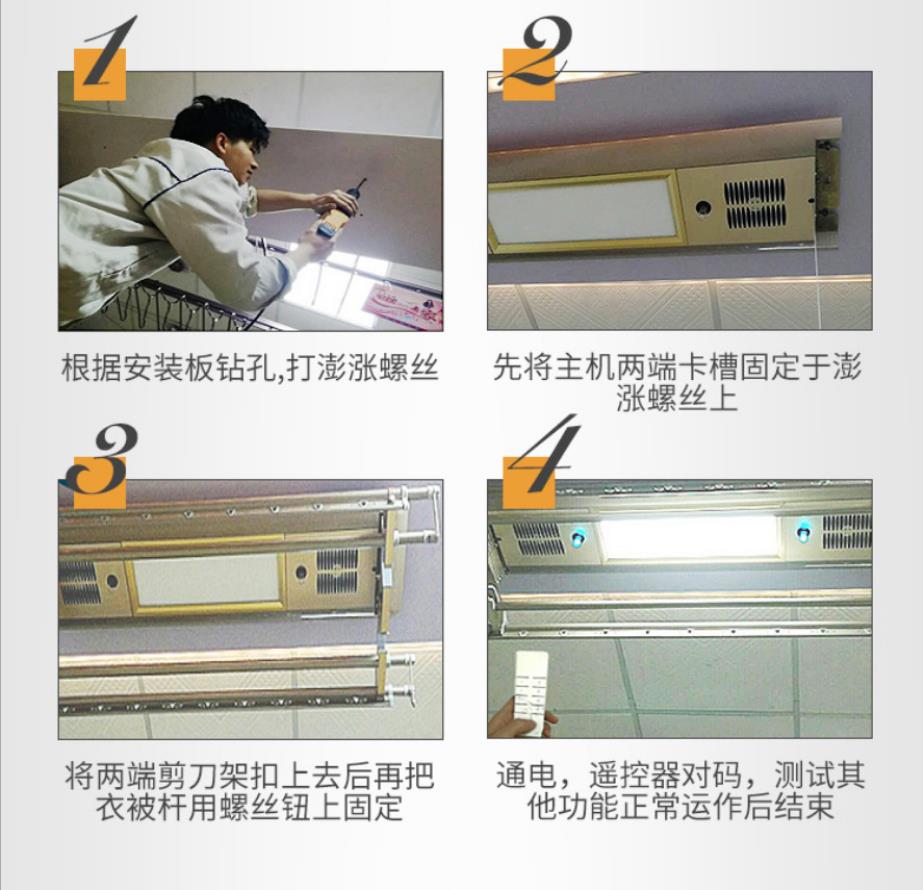 1

根据安装板钻孔,打澎涨螺丝

2

先将主机两端卡槽固定于澎涨螺丝上

3

将两端剪刀架扣上去后再把衣被杆用螺丝钮上固定

4

通电，遥控器对码，测试其他功能正常运作后结束