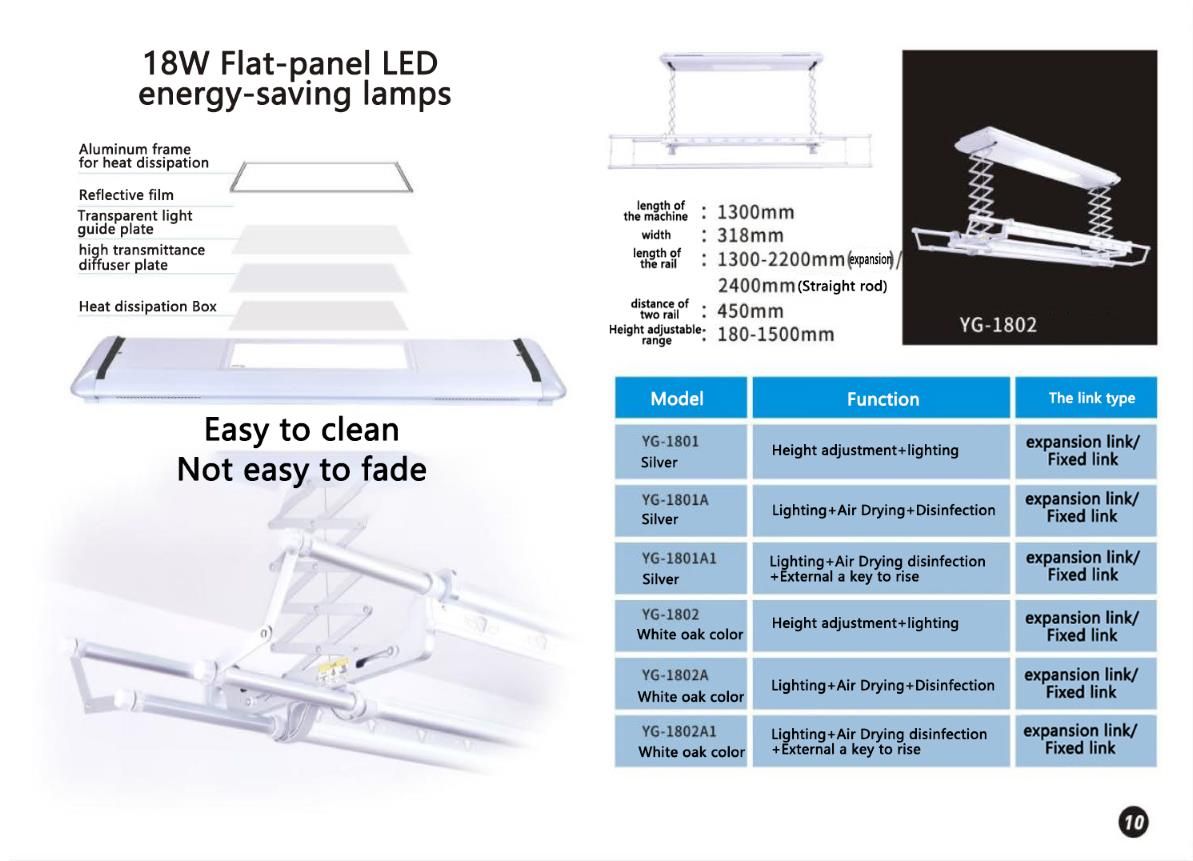 18W Flat-panel LED energy-saving lamps

Aluminum frame for heat dissipation

Reflective film

Transparent light guide plate

high transmittance diffuser plate

Heat dissipation Box

Easy to clean
Not easy to fade

length of the machine : 1300mm
width : 318mm
length of the rail : 1300-2200mm(expansion)/ 2400mm(Straight rod)
distance of two rail : 450mm
Height adjustable-range : 180-1500mm

YG-1802

| Model | Function | The link type |
|---|---|---|
| YG-1801 Silver | Height adjustment+lighting | expansion link/ Fixed link |
| YG-1801A Silver | Lighting+Air Drying+Disinfection | expansion link/ Fixed link |
| YG-1801A1 Silver | Lighting+Air Drying disinfection +External a key to rise | expansion link/ Fixed link |
| YG-1802 White oak color | Height adjustment+lighting | expansion link/ Fixed link |
| YG-1802A White oak color | Lighting+Air Drying+Disinfection | expansion link/ Fixed link |
| YG-1802A1 White oak color | Lighting+Air Drying disinfection +External a key to rise | expansion link/ Fixed link |

10