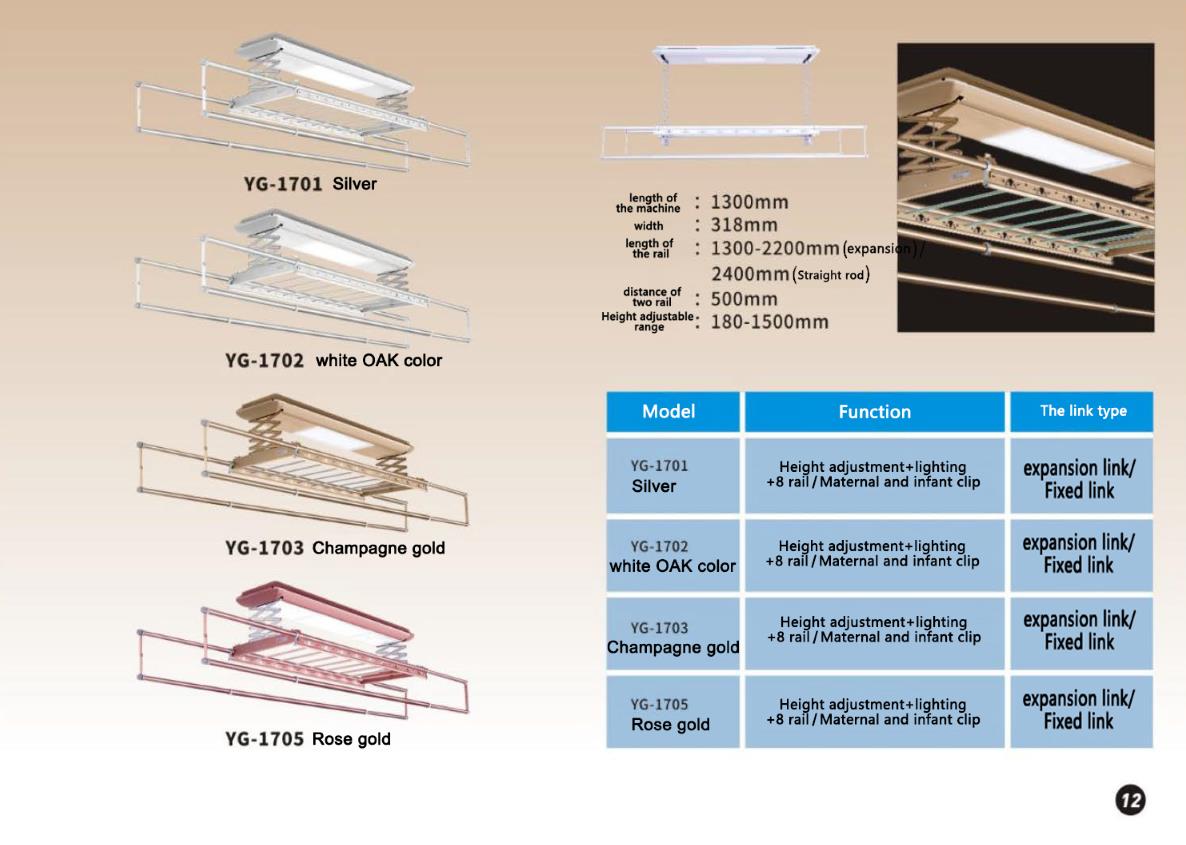 YG-1701 Silver

YG-1702 white OAK color

YG-1703 Champagne gold

YG-1705 Rose gold

length of the machine : 1300mm
width : 318mm
length of the rail : 1300-2200mm (expansion) / 2400mm (Straight rod)
distance of two rail : 500mm
Height adjustable range : 180-1500mm

| Model | Function | The link type |
|---|---|---|
| YG-1701 Silver | Height adjustment+lighting +8 rail / Maternal and infant clip | expansion link/ Fixed link |
| YG-1702 white OAK color | Height adjustment+lighting +8 rail / Maternal and infant clip | expansion link/ Fixed link |
| YG-1703 Champagne gold | Height adjustment+lighting +8 rail / Maternal and infant clip | expansion link/ Fixed link |
| YG-1705 Rose gold | Height adjustment+lighting +8 rail / Maternal and infant clip | expansion link/ Fixed link |

12