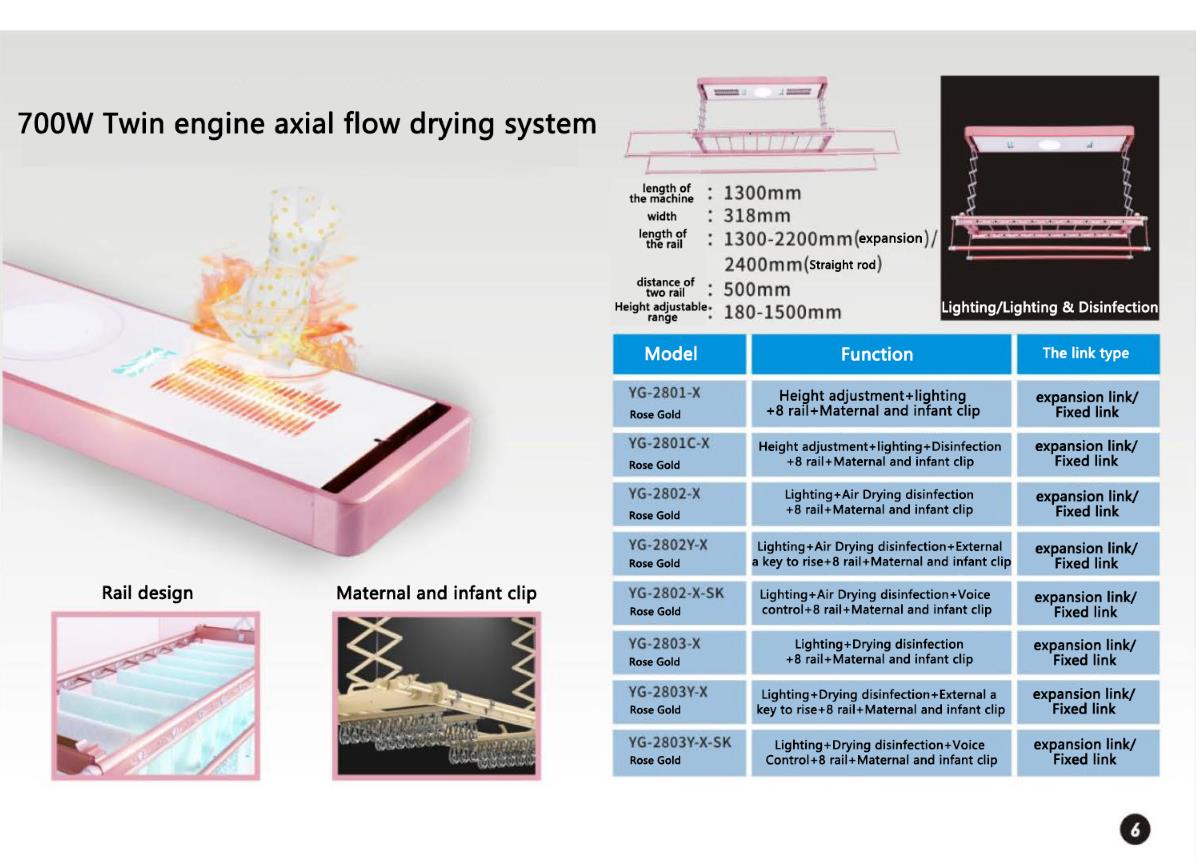 700W Twin engine axial flow drying system

length of the machine : 1300mm
width : 318mm
length of the rail : 1300-2200mm(expansion)/ 2400mm(Straight rod)
distance of two rail : 500mm
Height adjustable range : 180-1500mm

Lighting/Lighting & Disinfection

| Model | Function | The link type |
|---|---|---|
| YG-2801-X Rose Gold | Height adjustment+lighting +8 rail+Maternal and infant clip | expansion link/ Fixed link |
| YG-2801C-X Rose Gold | Height adjustment+lighting+Disinfection +8 rail+Maternal and infant clip | expansion link/ Fixed link |
| YG-2802-X Rose Gold | Lighting+Air Drying disinfection +8 rail+Maternal and infant clip | expansion link/ Fixed link |
| YG-2802Y-X Rose Gold | Lighting+Air Drying disinfection+External a key to rise+8 rail+Maternal and infant clip | expansion link/ Fixed link |
| YG-2802-X-SK Rose Gold | Lighting+Air Drying disinfection+Voice control+8 rail+Maternal and infant clip | expansion link/ Fixed link |
| YG-2803-X Rose Gold | Lighting+Drying disinfection +8 rail+Maternal and infant clip | expansion link/ Fixed link |
| YG-2803Y-X Rose Gold | Lighting+Drying disinfection+External a key to rise+8 rail+Maternal and infant clip | expansion link/ Fixed link |
| YG-2803Y-X-SK Rose Gold | Lighting+Drying disinfection+Voice Control+8 rail+Maternal and infant clip | expansion link/ Fixed link |

Rail design

Maternal and infant clip

6