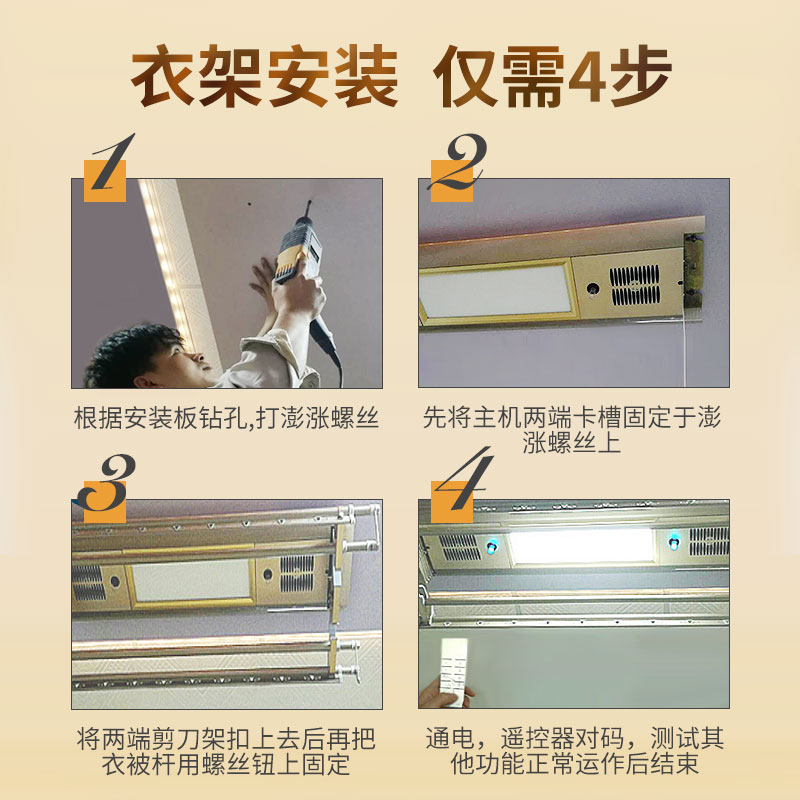 衣架安装 仅需4步

1

根据安装板钻孔,打澎涨螺丝

2

先将主机两端卡槽固定于澎涨螺丝上

3

将两端剪刀架扣上去后再把衣被杆用螺丝钮上固定

4

通电，遥控器对码，测试其他功能正常运作后结束